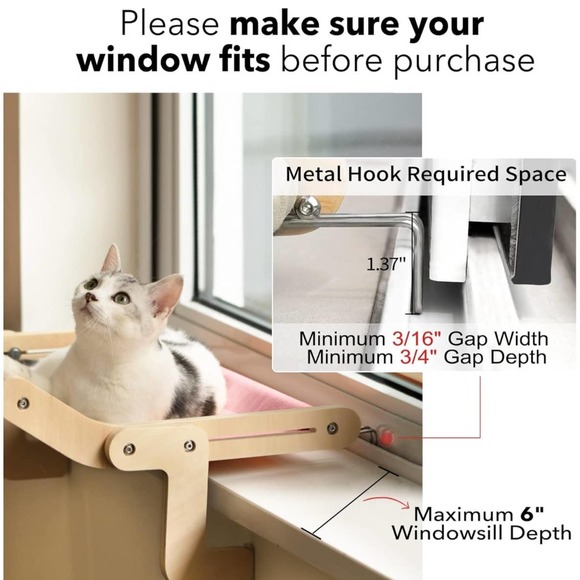 Please make sure your window fits before purchase

Metal Hook Required Space

1.37"

Minimum 3/16" Gap Width
Minimum 3/4" Gap Depth

Maximum 6"
Windowsill Depth